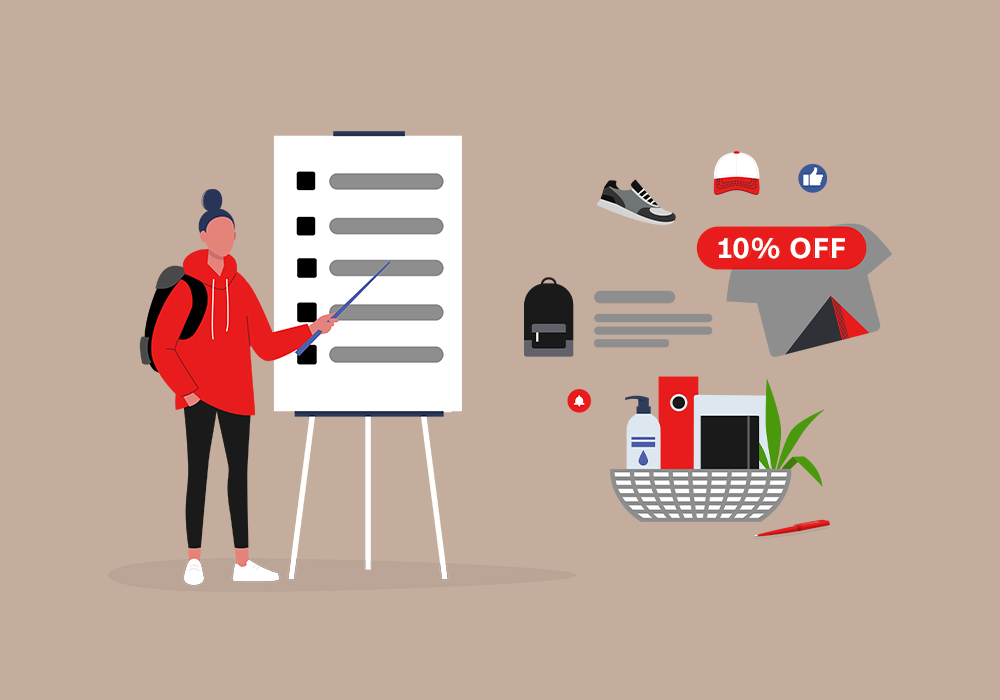 10% OFF