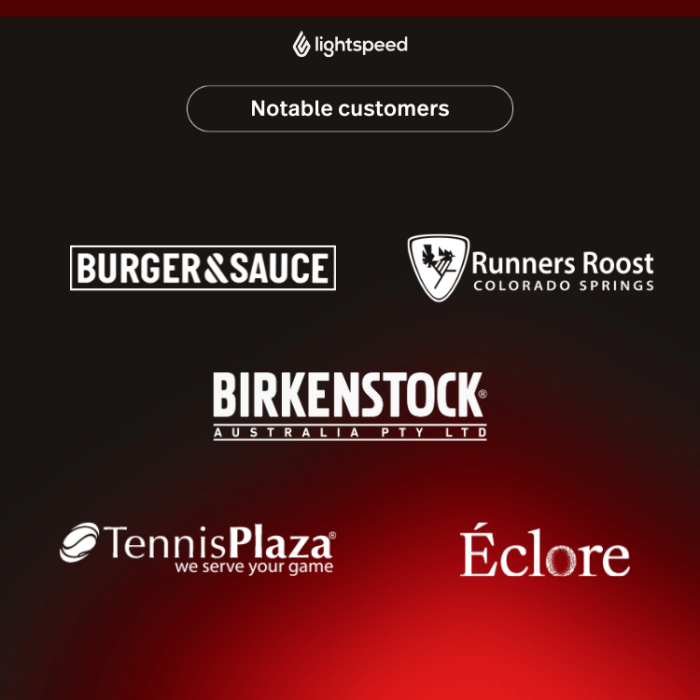 lightspeed

Notable customers

BURGER&SAUCE

Runners Roost
COLORADO SPRINGS

BIRKENSTOCK®
AUSTRALIA PTY LTD

TennisPlaza®
we serve your game

Éclore