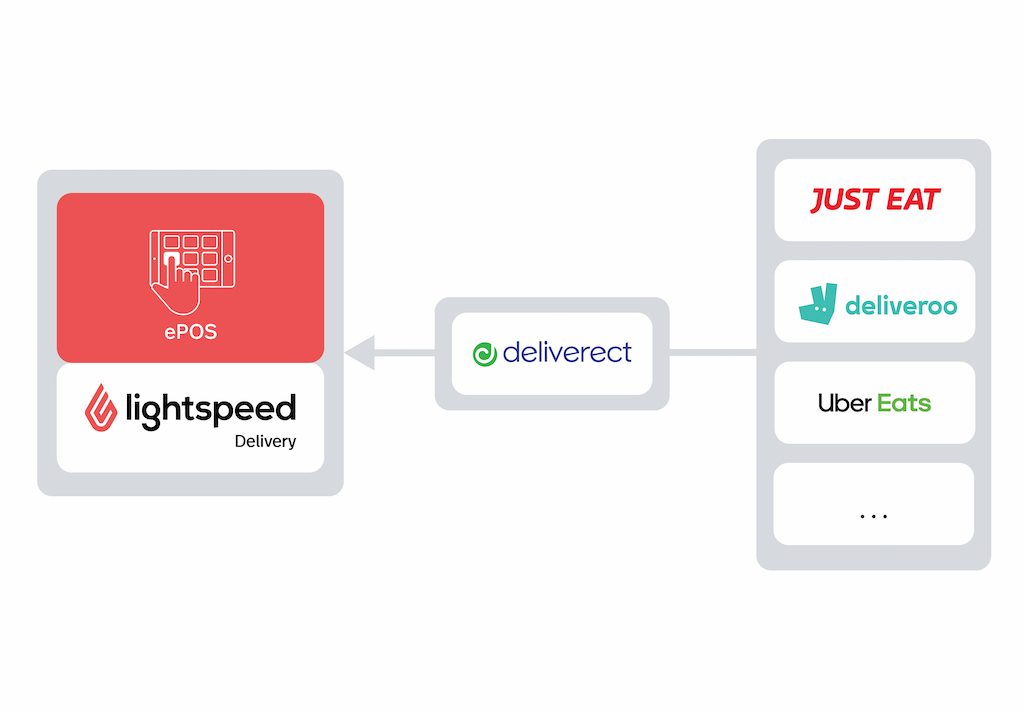 ePOS

lightspeed
Delivery

deliverect

JUST EAT

deliveroo

Uber Eats

...